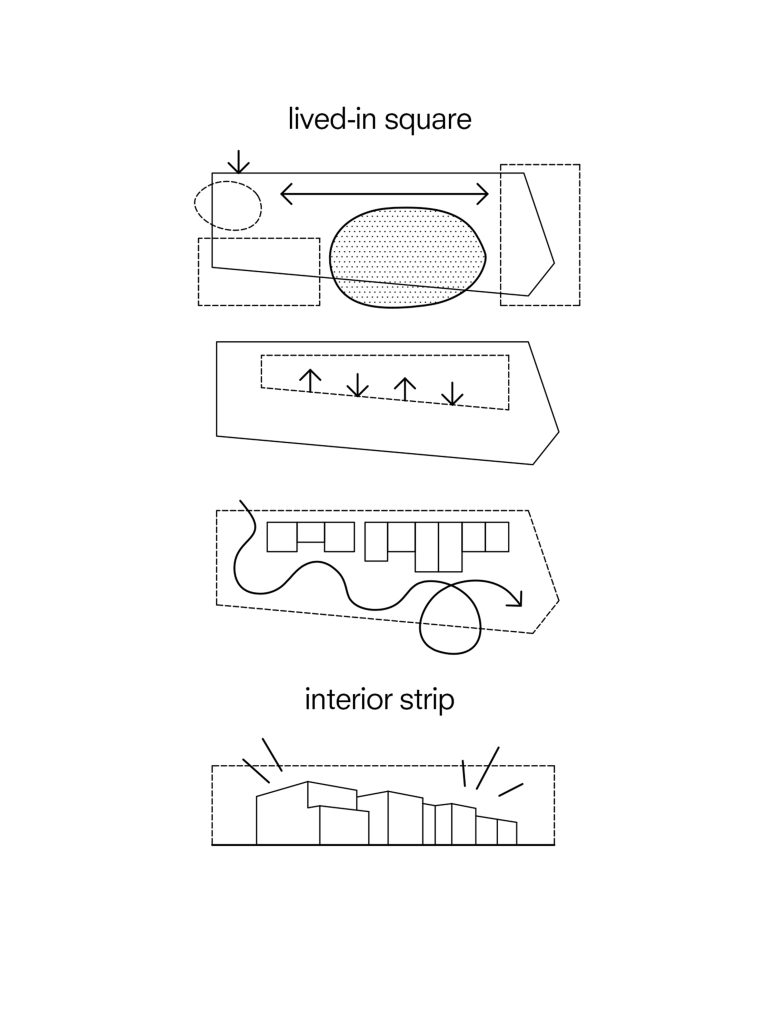 lived-in square

interior strip